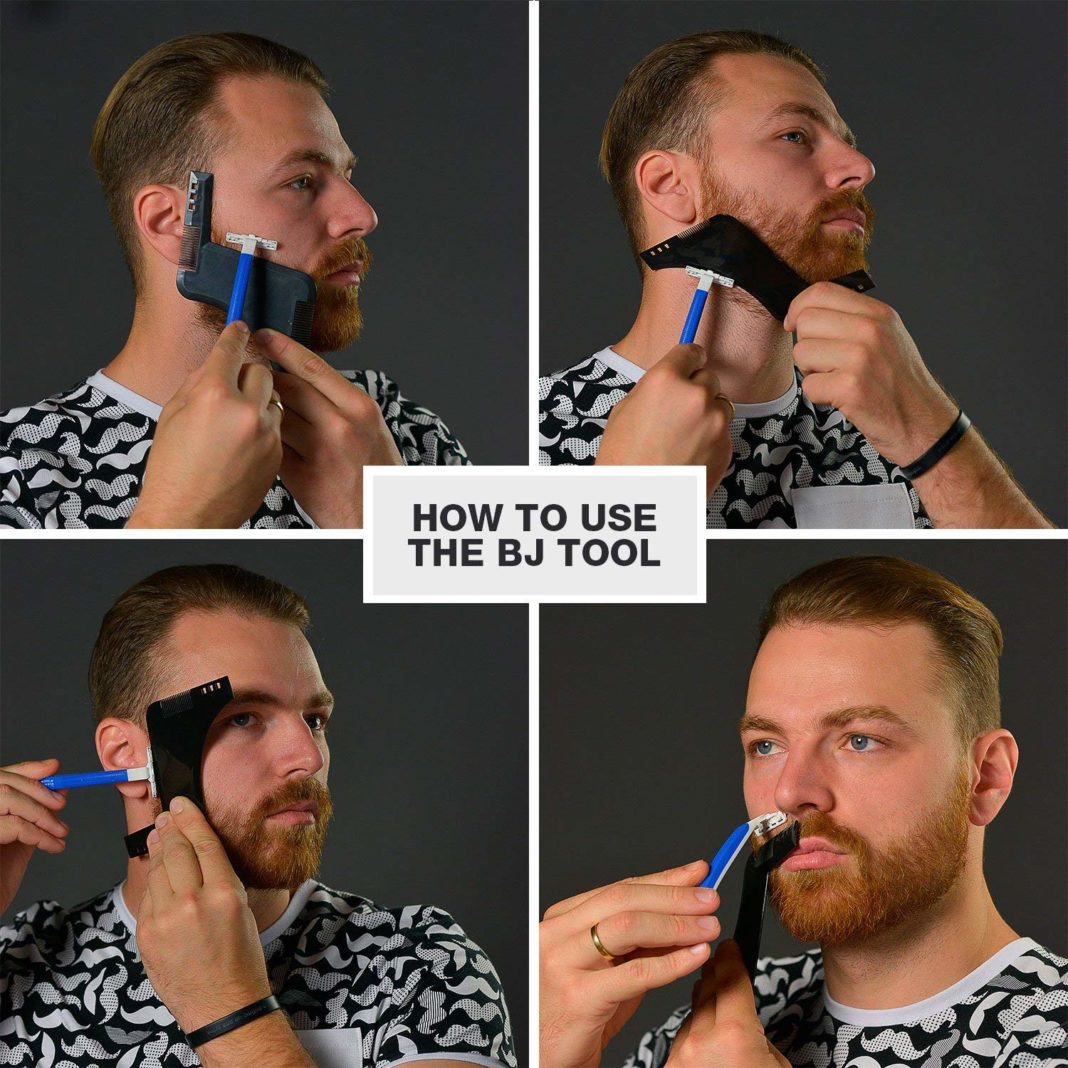 HOW TO USE
THE BJ TOOL